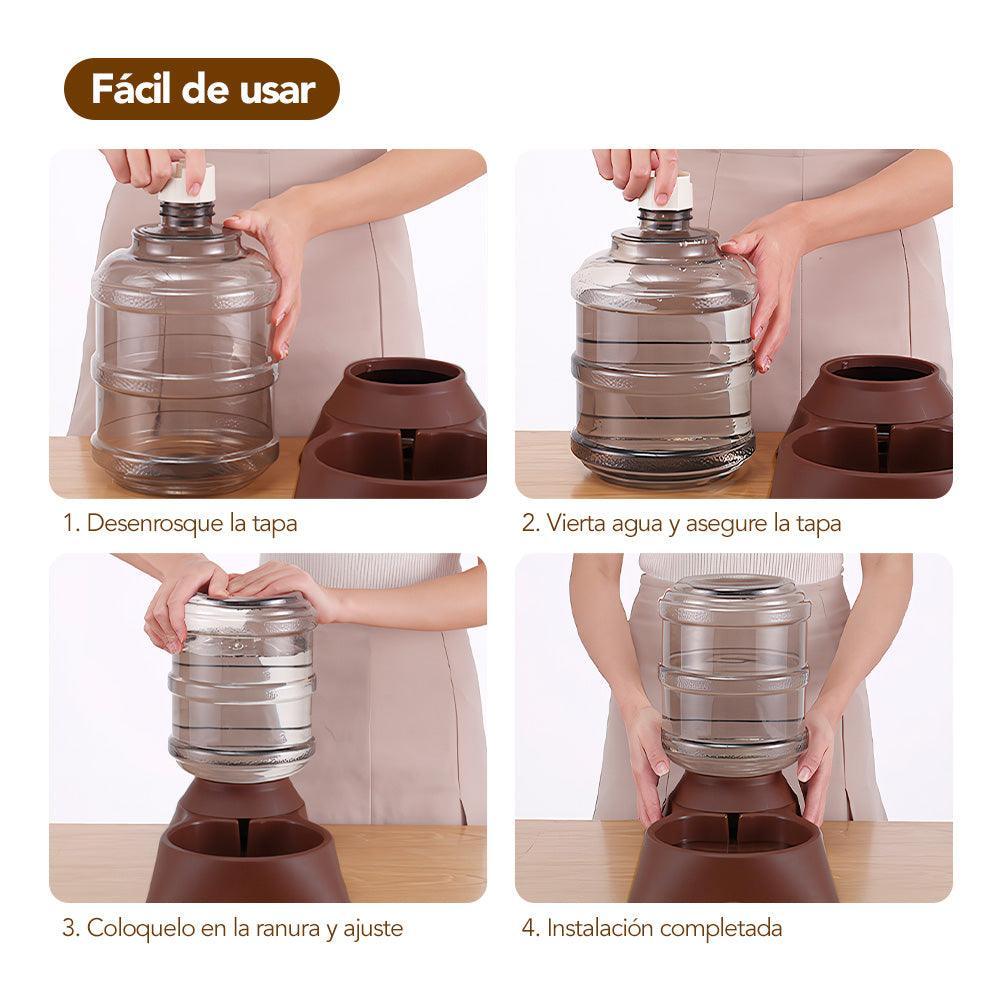 Fácil de usar

1. Desenrosque la tapa

2. Vierta agua y asegure la tapa

3. Coloquelo en la ranura y ajuste

4. Instalación completada