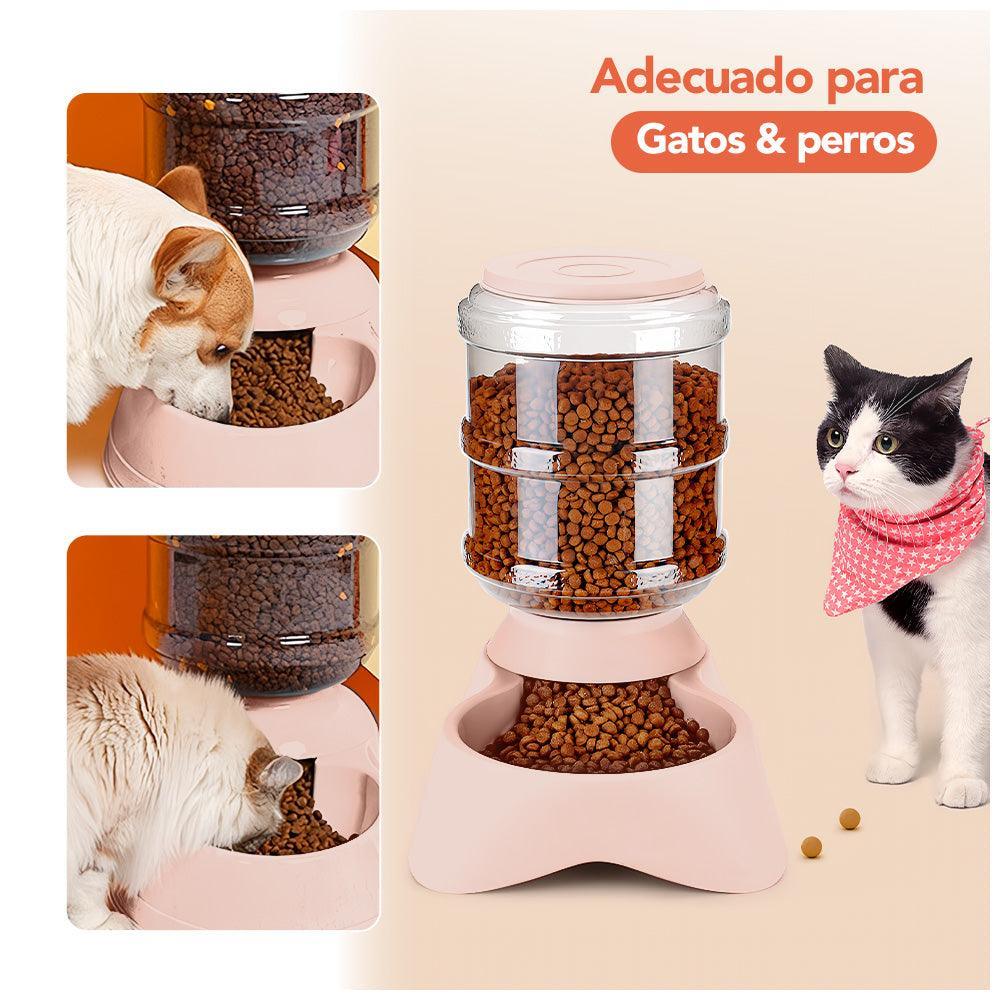 Adecuado para
Gatos & perros