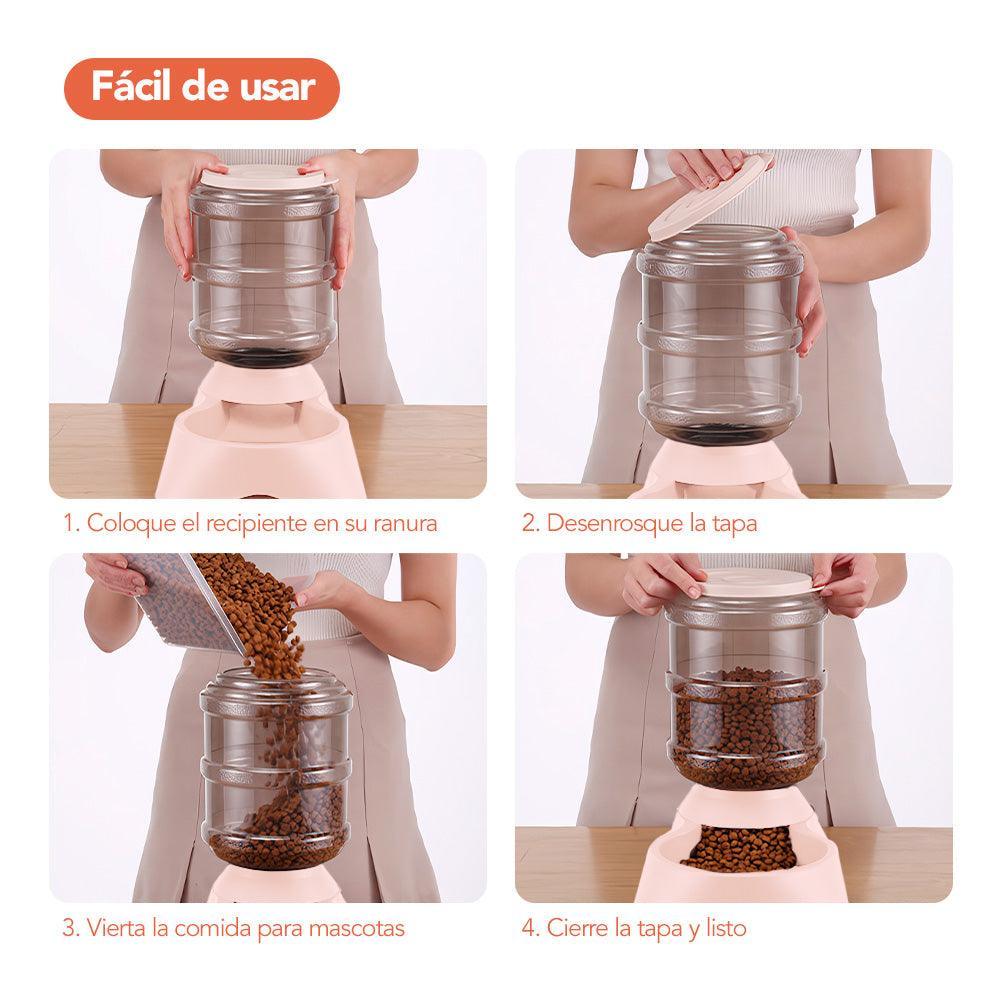 Fácil de usar

1. Coloque el recipiente en su ranura

2. Desenrosque la tapa

3. Vierta la comida para mascotas

4. Cierre la tapa y listo