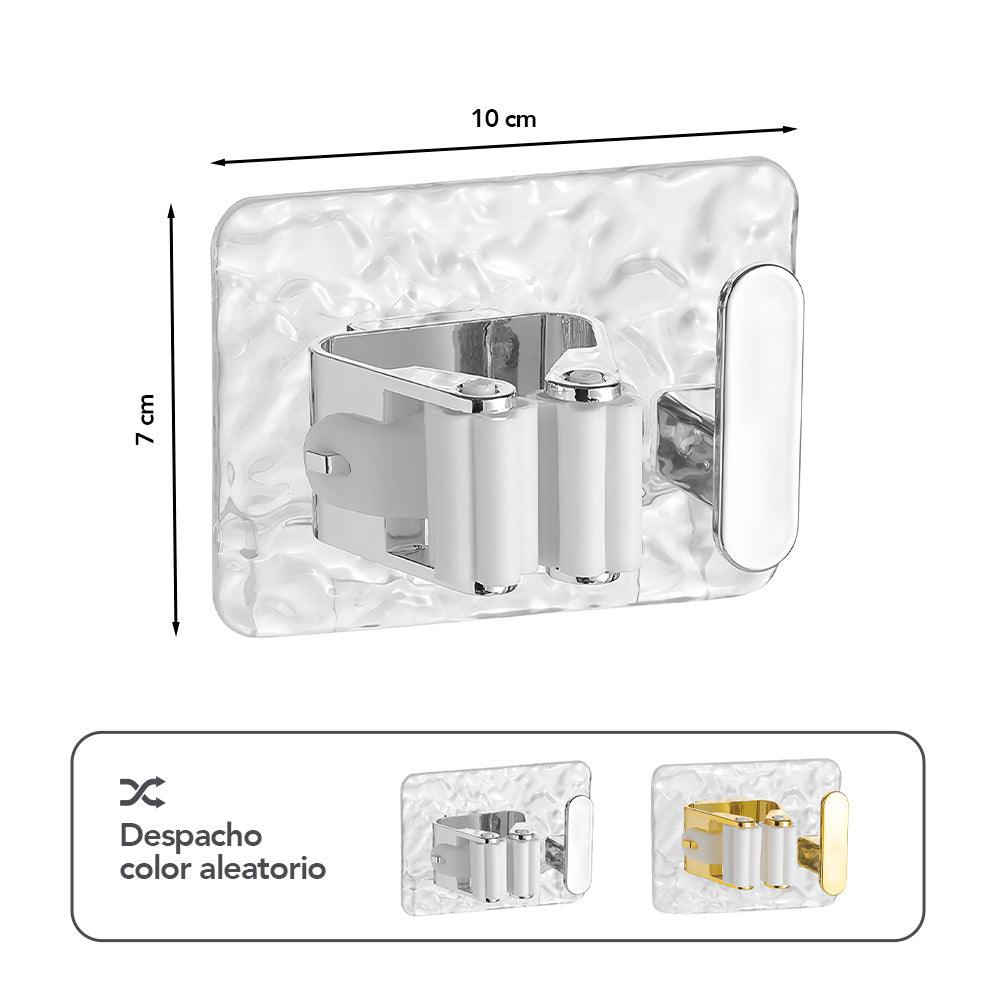 10 cm

7 cm

Despacho color aleatorio