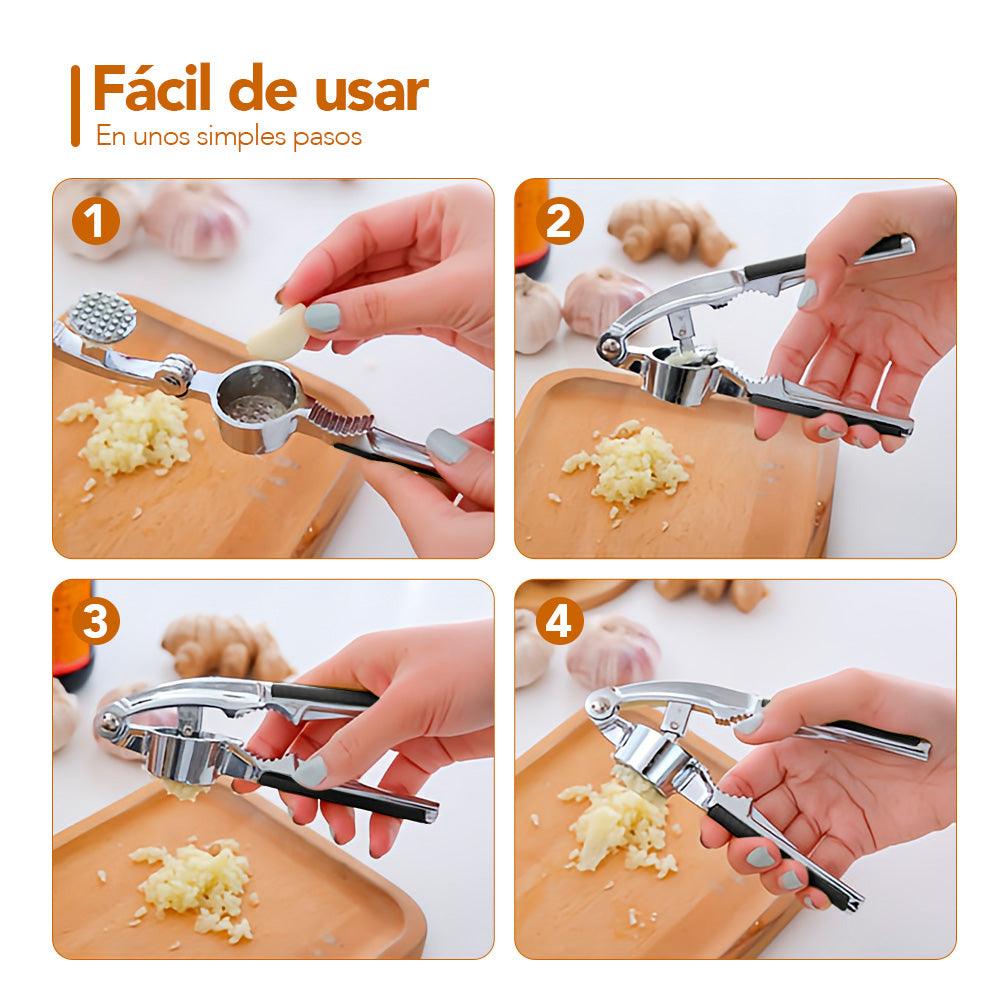 Fácil de usar
En unos simples pasos

1

2

3

4