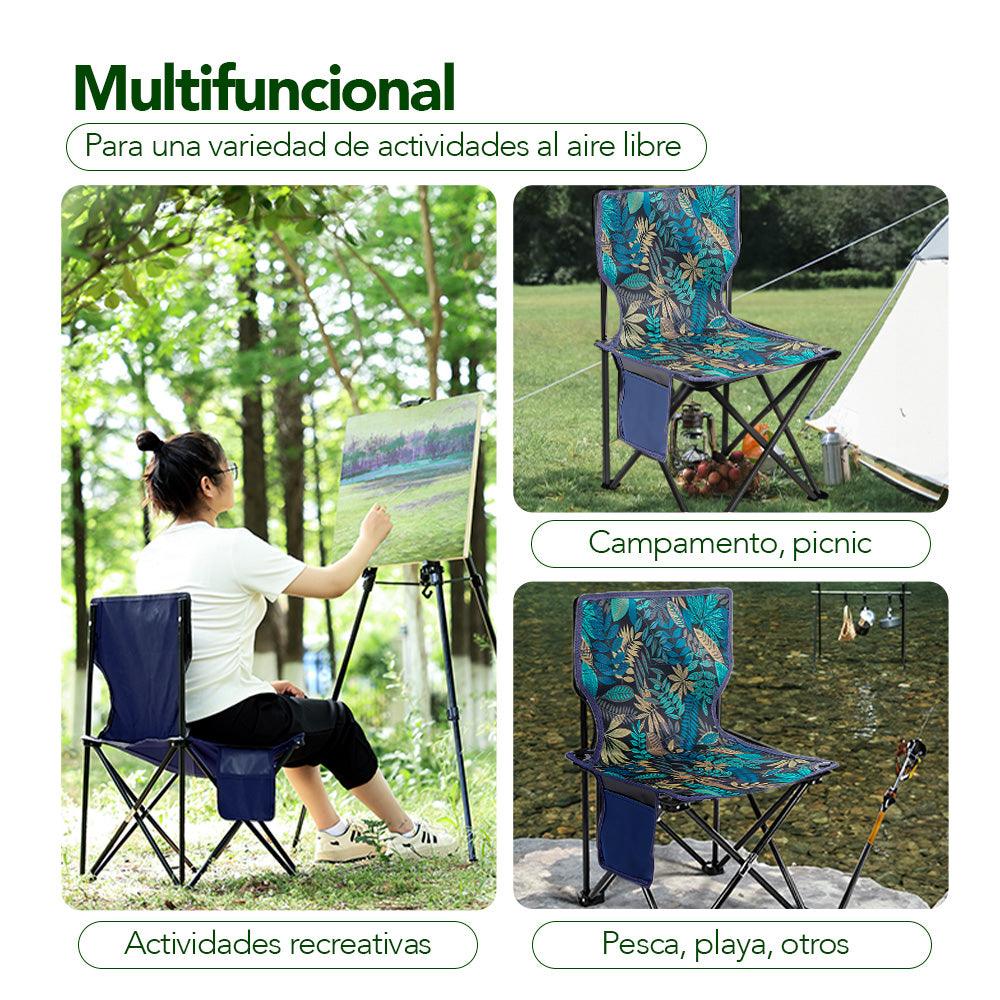 Multifuncional

Para una variedad de actividades al aire libre

Campamento, picnic

Actividades recreativas

Pesca, playa, otros