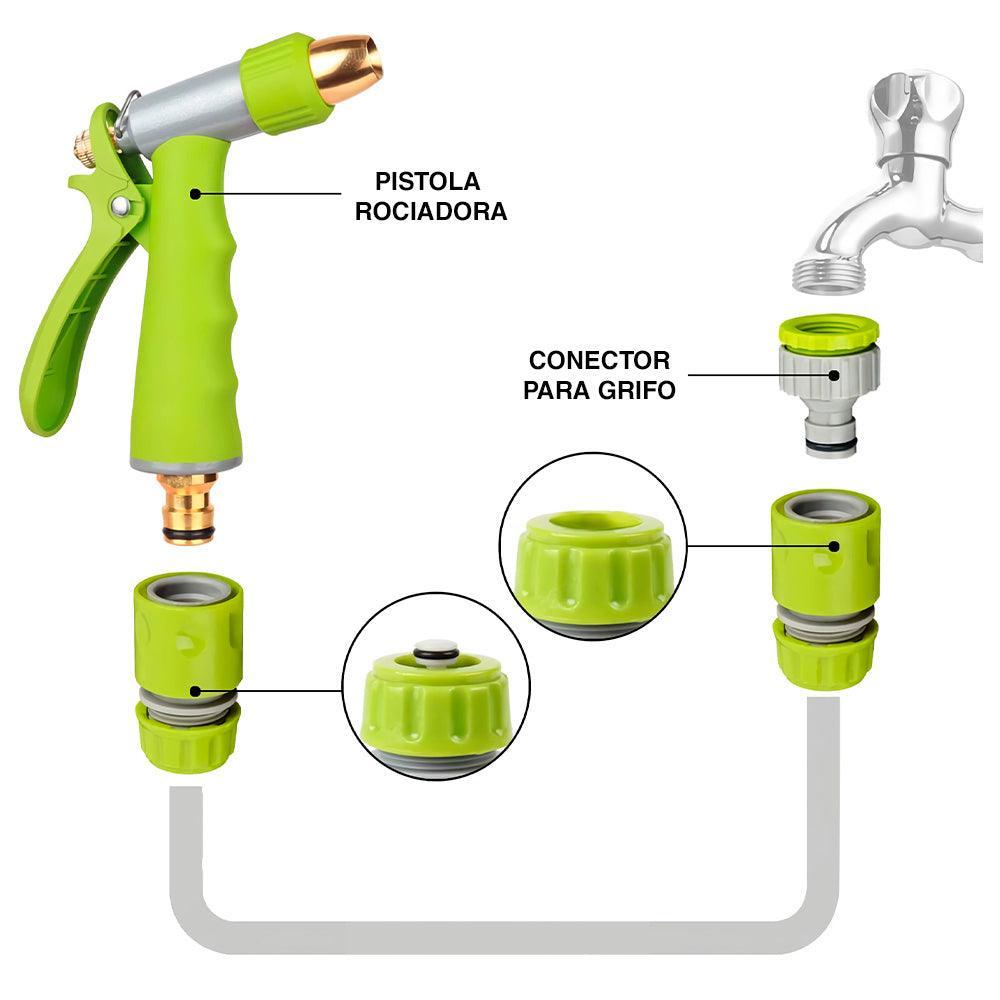 PISTOLA
ROCIADORA

CONECTOR
PARA GRIFO