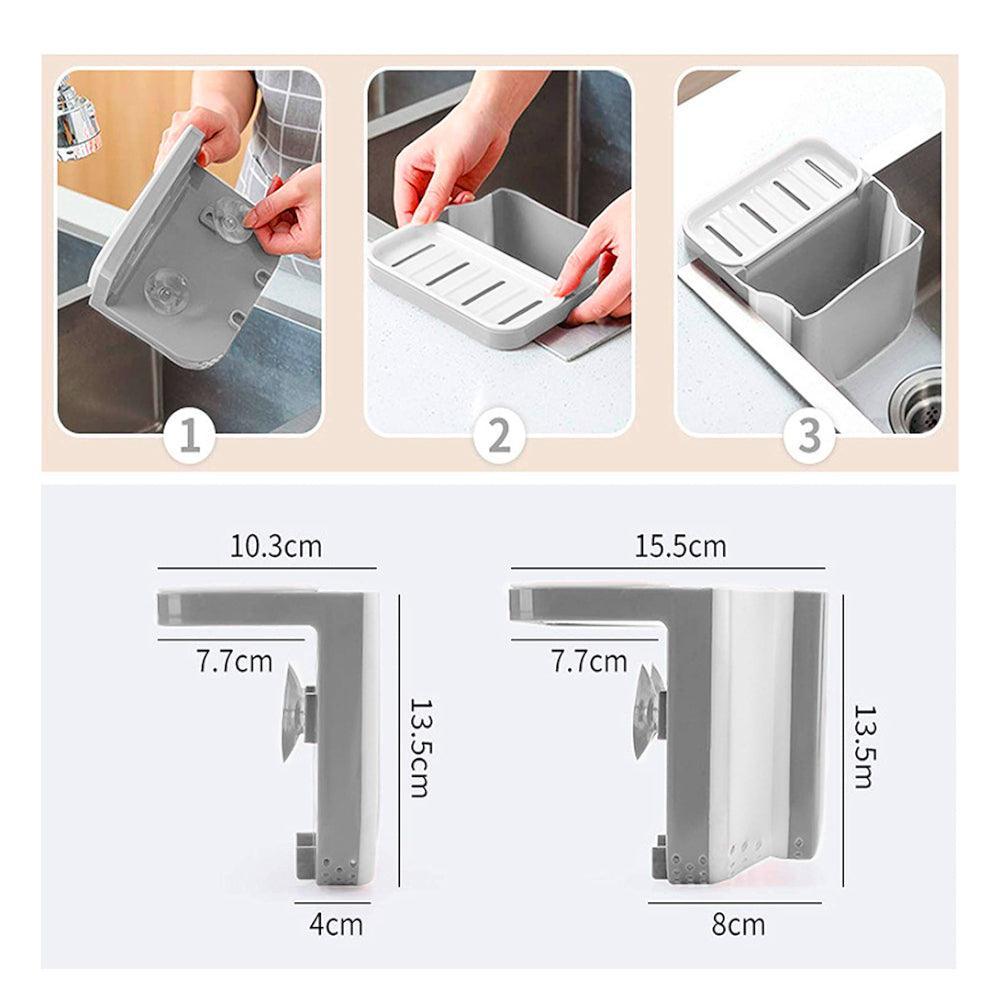 1

2

3

10.3cm

7.7cm

13.5cm

4cm

15.5cm

7.7cm

13.5m

8cm